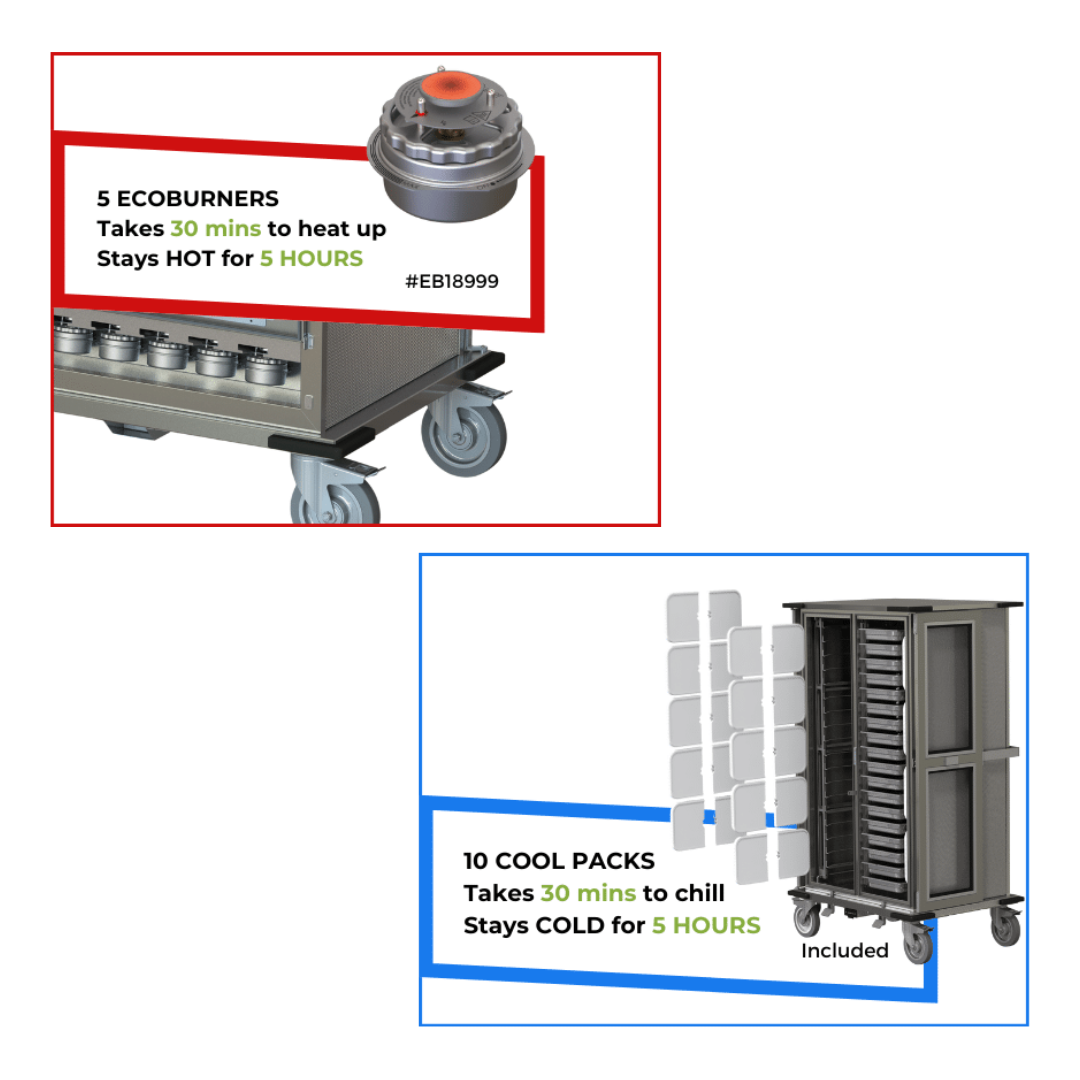 5 ECOBURNERS
Takes 30 mins to heat up
Stays HOT for 5 HOURS
#EB18999

10 COOL PACKS
Takes 30 mins to chill
Stays COLD for 5 HOURS
Included